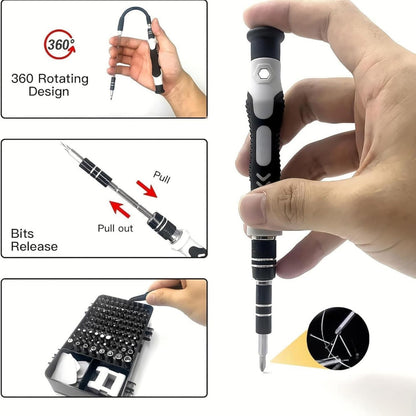 360°

360 Rotating Design

Pull

Pull out

Bits Release