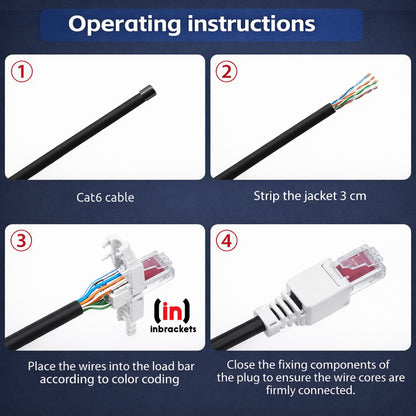 Operating instructions

①

Cat6 cable

②

Strip the jacket 3 cm

③

(in)
inbrackets

Place the wires into the load bar according to color coding

④

Close the fixing components of the plug to ensure the wire cores are firmly connected.