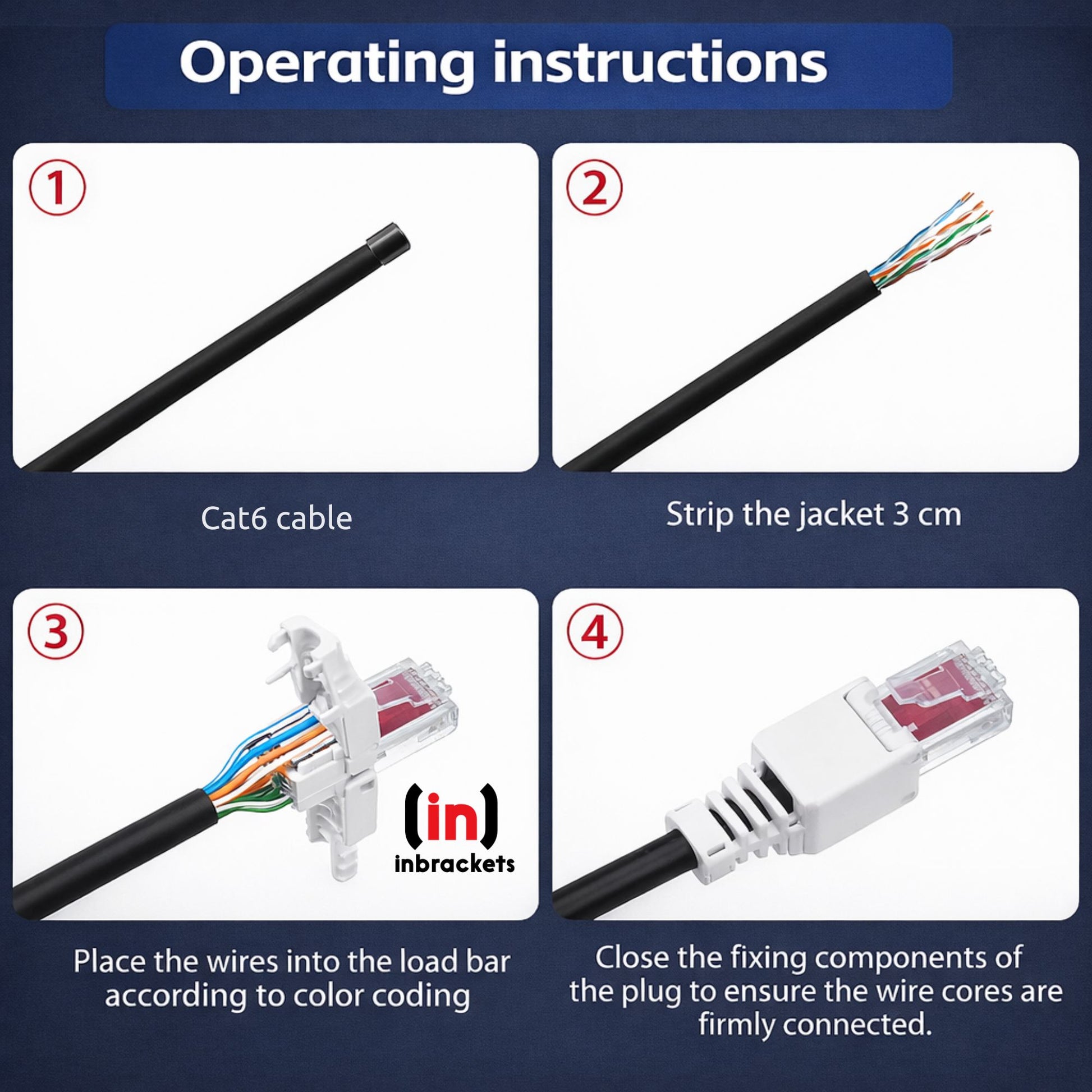 Operating instructions

①

Cat6 cable

②

Strip the jacket 3 cm

③

(in)
inbrackets

Place the wires into the load bar according to color coding

④

Close the fixing components of the plug to ensure the wire cores are firmly connected.