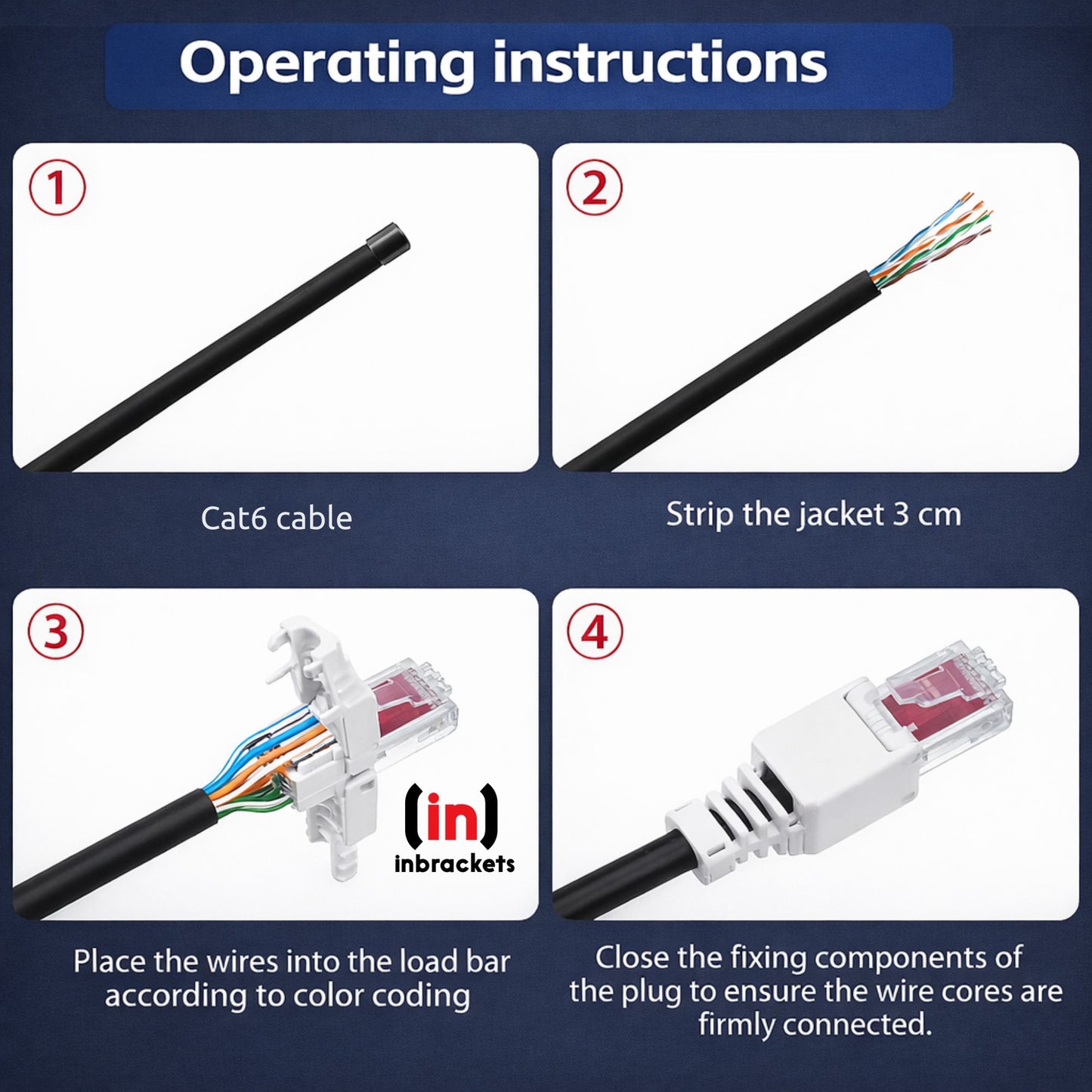 Operating instructions

①

Cat6 cable

②

Strip the jacket 3 cm

③

(in)
inbrackets

Place the wires into the load bar according to color coding

④

Close the fixing components of the plug to ensure the wire cores are firmly connected.