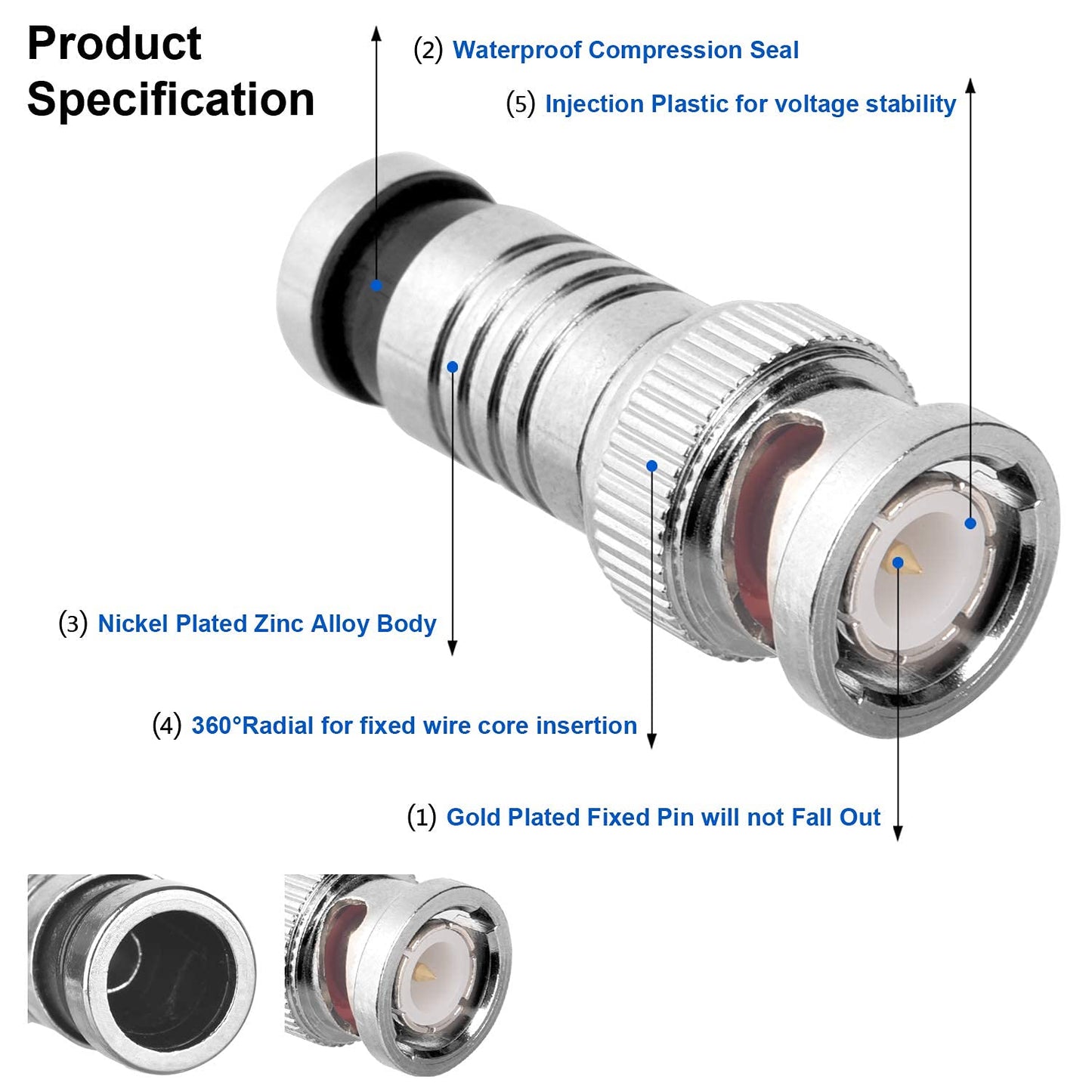 Product Specification

(2) Waterproof Compression Seal

(5) Injection Plastic for voltage stability

(3) Nickel Plated Zinc Alloy Body

(4) 360°Radial for fixed wire core insertion

(1) Gold Plated Fixed Pin will not Fall Out